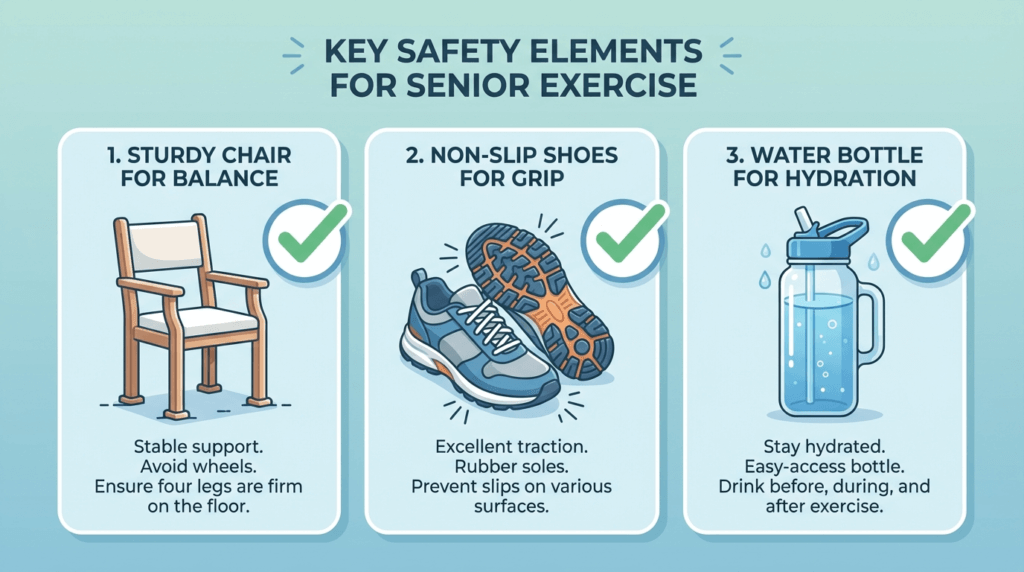 KEY SAFETY ELEMENTS FOR SENIOR EXERCISE

1. STURDY CHAIR FOR BALANCE

Stable support.
Avoid wheels.
Ensure four legs are firm on the floor.

2. NON-SLIP SHOES FOR GRIP

Excellent traction.
Rubber soles.
Prevent slips on various surfaces.

3. WATER BOTTLE FOR HYDRATION

Stay hydrated.
Easy-access bottle.
Drink before, during, and after exercise.